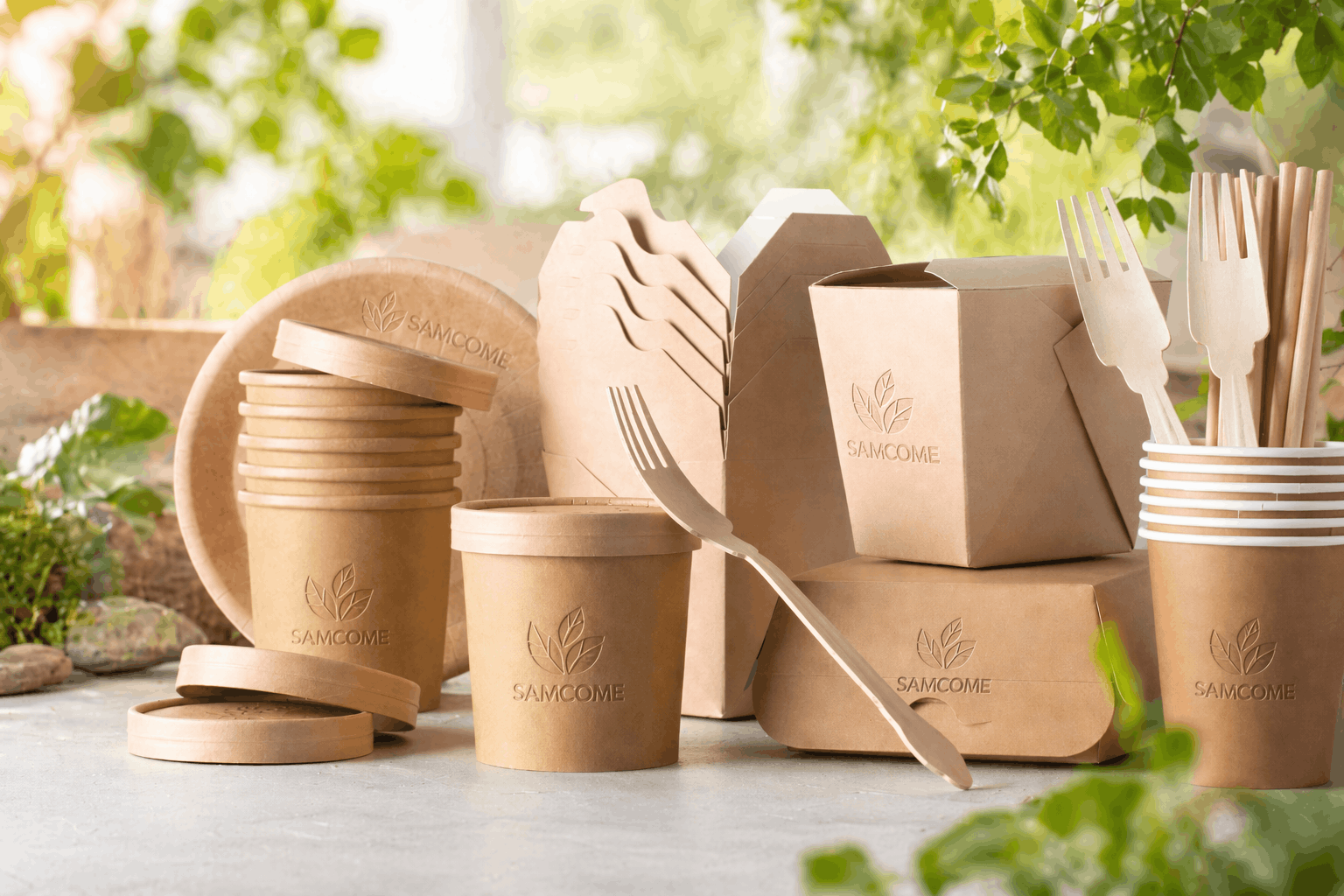 SAMCOME

SAMCOME

SAMCOME

SAMCOME

SAMCOME

SAMCOME